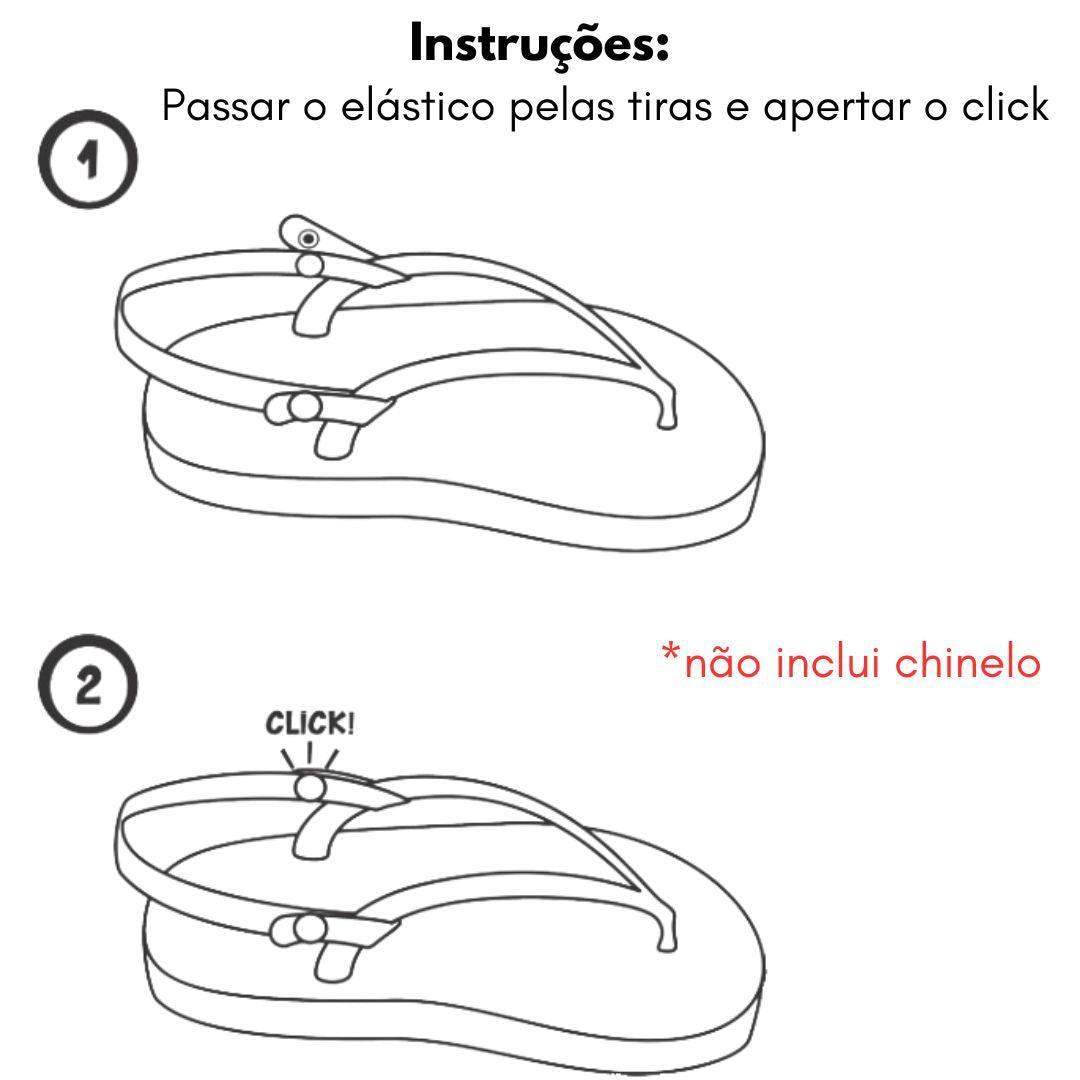 Instruções:
Passar o elástico pelas tiras e apertar o click

1

2

*não inclui chinelo

CLICK!