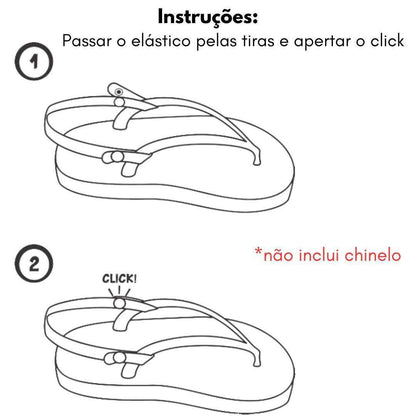 Instruções:

Passar o elástico pelas tiras e apertar o click

1

2

*não inclui chinelo

CLICK!